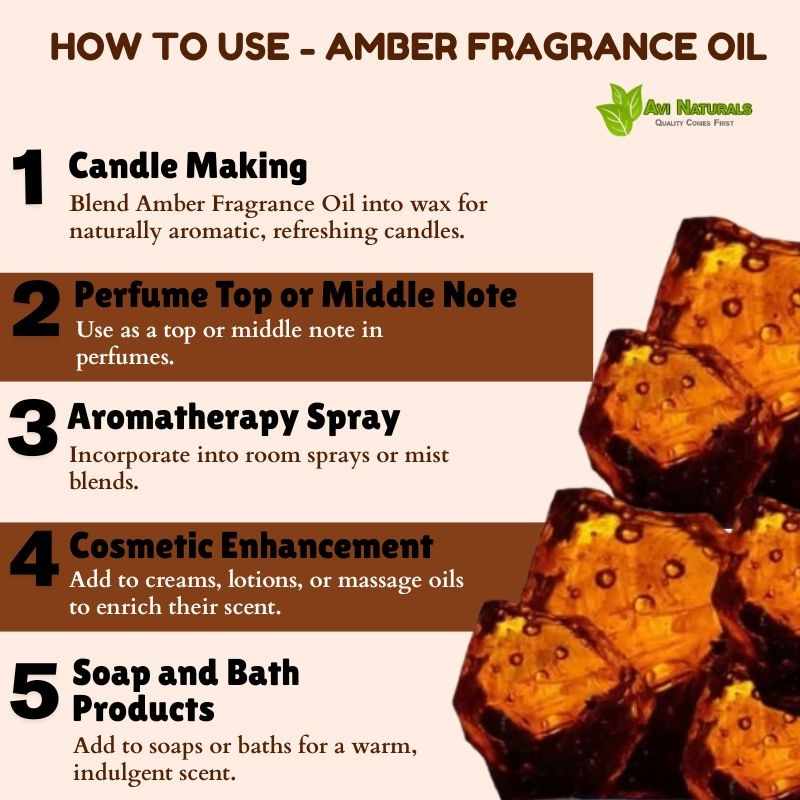 HOW TO USE - AMBER FRAGRANCE OIL

AVI NATURALS
QUALITY COMES FIRST

1 Candle Making
Blend Amber Fragrance Oil into wax for naturally aromatic, refreshing candles.

2 Perfume Top or Middle Note
Use as a top or middle note in perfumes.

3 Aromatherapy Spray
Incorporate into room sprays or mist blends.

4 Cosmetic Enhancement
Add to creams, lotions, or massage oils to enrich their scent.

5 Soap and Bath Products
Add to soaps or baths for a warm, indulgent scent.