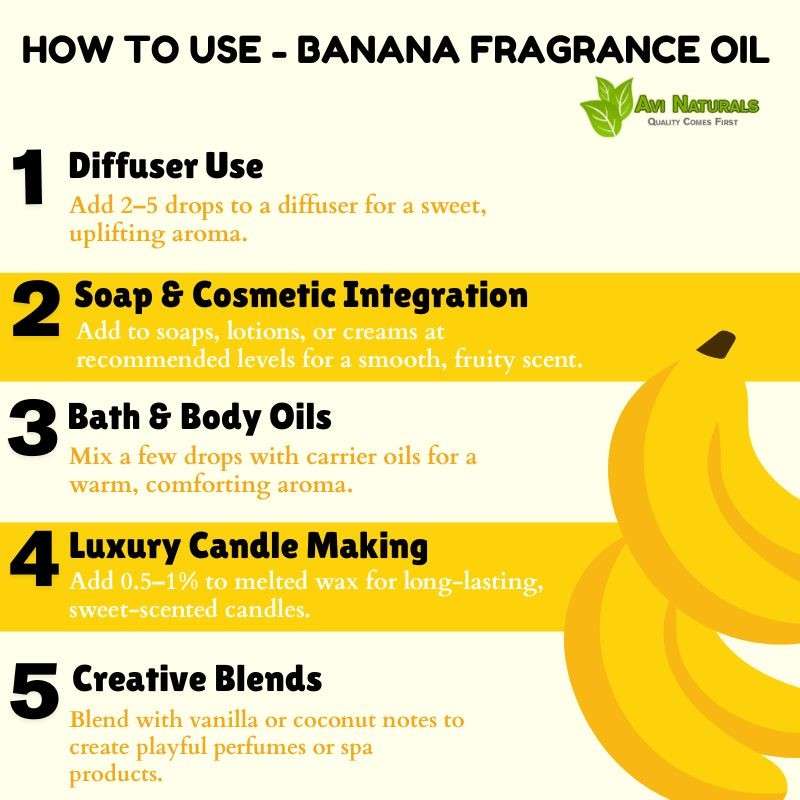 HOW TO USE - BANANA FRAGRANCE OIL

AVI NATURALS
QUALITY COMES FIRST

1 Diffuser Use
Add 2–5 drops to a diffuser for a sweet, uplifting aroma.

2 Soap & Cosmetic Integration
Add to soaps, lotions, or creams at recommended levels for a smooth, fruity scent.

3 Bath & Body Oils
Mix a few drops with carrier oils for a warm, comforting aroma.

4 Luxury Candle Making
Add 0.5–1% to melted wax for long-lasting, sweet-scented candles.

5 Creative Blends
Blend with vanilla or coconut notes to create playful perfumes or spa products.