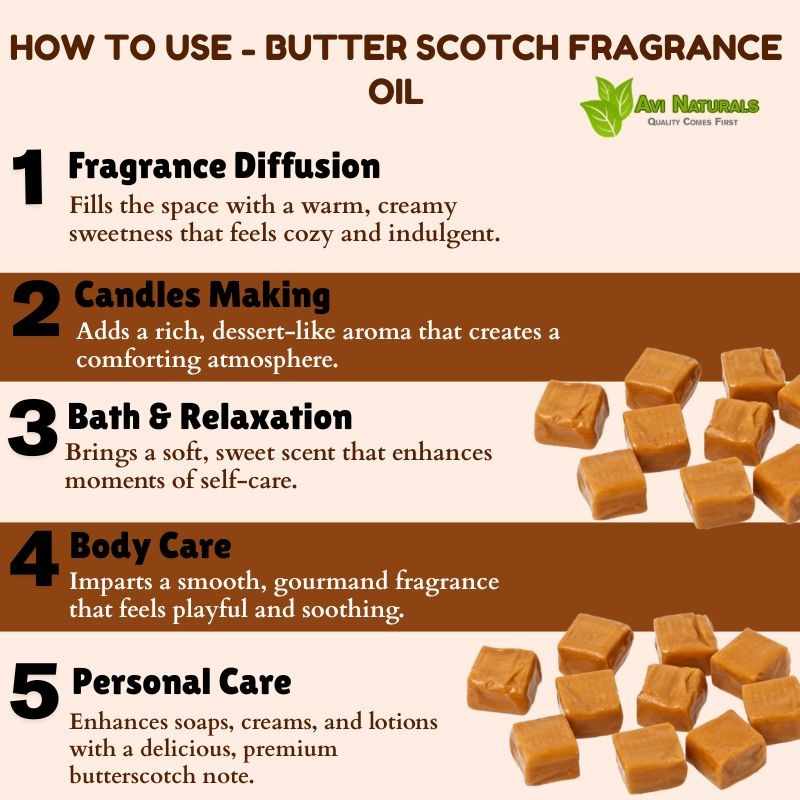 HOW TO USE - BUTTER SCOTCH FRAGRANCE OIL

AVI NATURALS
QUALITY COMES FIRST

1 Fragrance Diffusion
Fills the space with a warm, creamy sweetness that feels cozy and indulgent.

2 Candles Making
Adds a rich, dessert-like aroma that creates a comforting atmosphere.

3 Bath & Relaxation
Brings a soft, sweet scent that enhances moments of self-care.

4 Body Care
Imparts a smooth, gourmand fragrance that feels playful and soothing.

5 Personal Care
Enhances soaps, creams, and lotions with a delicious, premium butterscotch note.