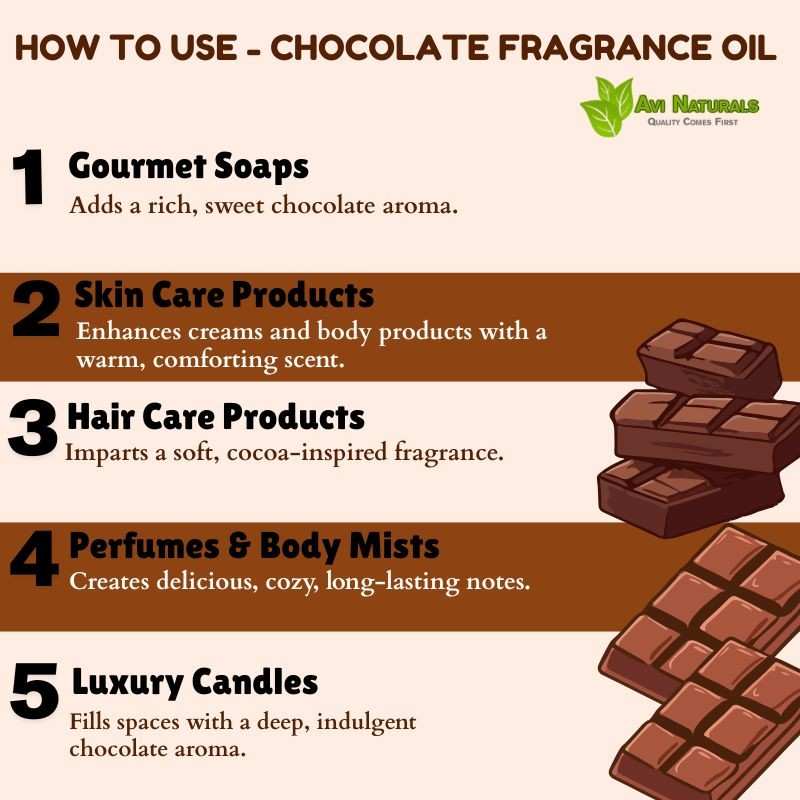 HOW TO USE - CHOCOLATE FRAGRANCE OIL

AVI NATURALS
QUALITY COMES FIRST

1 Gourmet Soaps
Adds a rich, sweet chocolate aroma.

2 Skin Care Products
Enhances creams and body products with a warm, comforting scent.

3 Hair Care Products
Imparts a soft, cocoa-inspired fragrance.

4 Perfumes & Body Mists
Creates delicious, cozy, long-lasting notes.

5 Luxury Candles
Fills spaces with a deep, indulgent chocolate aroma.