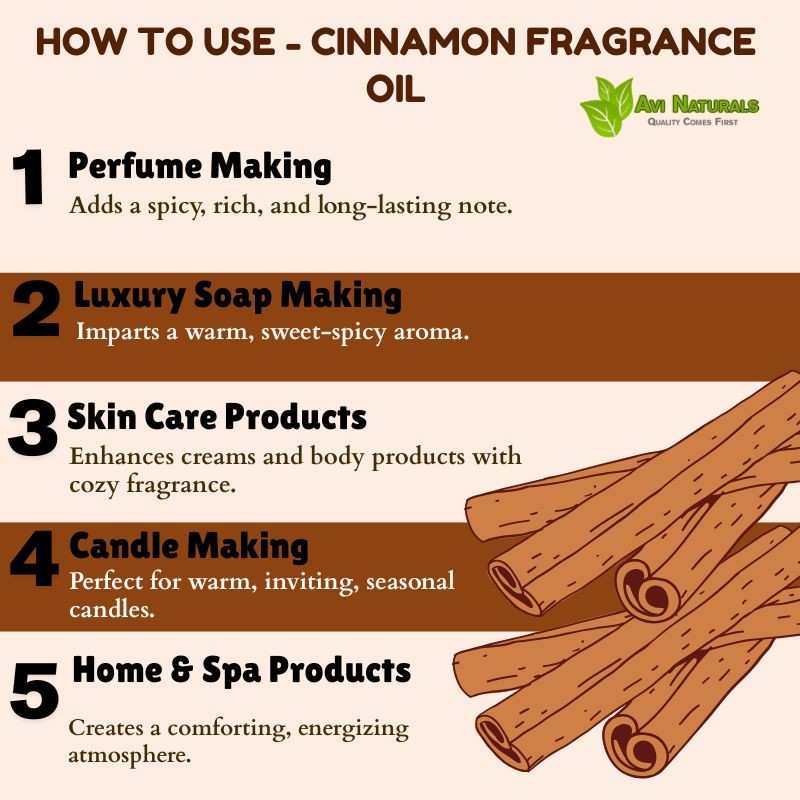 HOW TO USE - CINNAMON FRAGRANCE OIL

AVI NATURALS
QUALITY COMES FIRST

1 Perfume Making
Adds a spicy, rich, and long-lasting note.

2 Luxury Soap Making
Imparts a warm, sweet-spicy aroma.

3 Skin Care Products
Enhances creams and body products with cozy fragrance.

4 Candle Making
Perfect for warm, inviting, seasonal candles.

5 Home & Spa Products
Creates a comforting, energizing atmosphere.