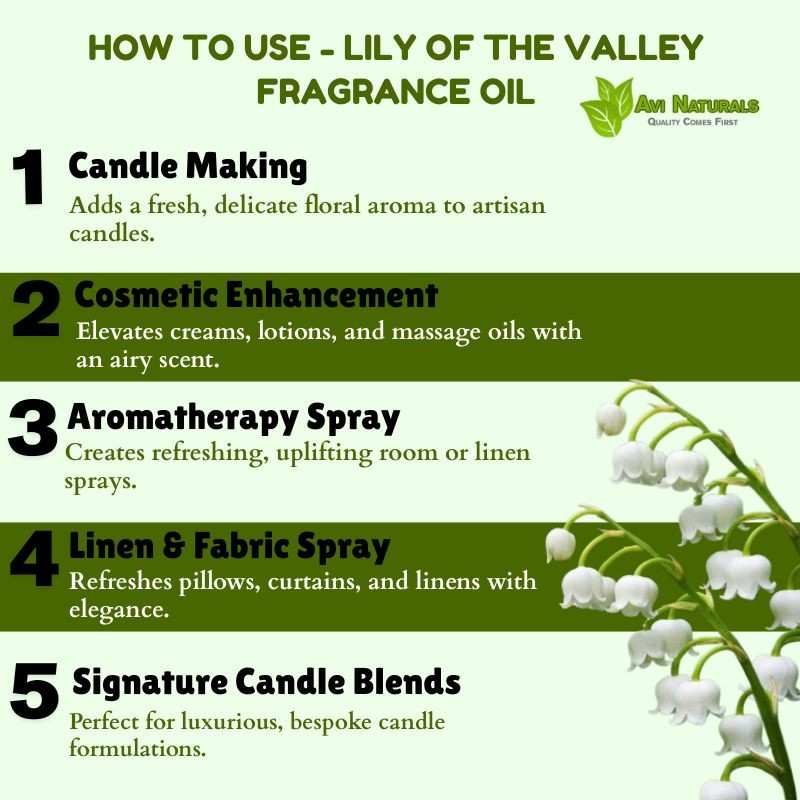 HOW TO USE - LILY OF THE VALLEY FRAGRANCE OIL

AVI NATURALS
QUALITY COMES FIRST

1 Candle Making
Adds a fresh, delicate floral aroma to artisan candles.

2 Cosmetic Enhancement
Elevates creams, lotions, and massage oils with an airy scent.

3 Aromatherapy Spray
Creates refreshing, uplifting room or linen sprays.

4 Linen & Fabric Spray
Refreshes pillows, curtains, and linens with elegance.

5 Signature Candle Blends
Perfect for luxurious, bespoke candle formulations.