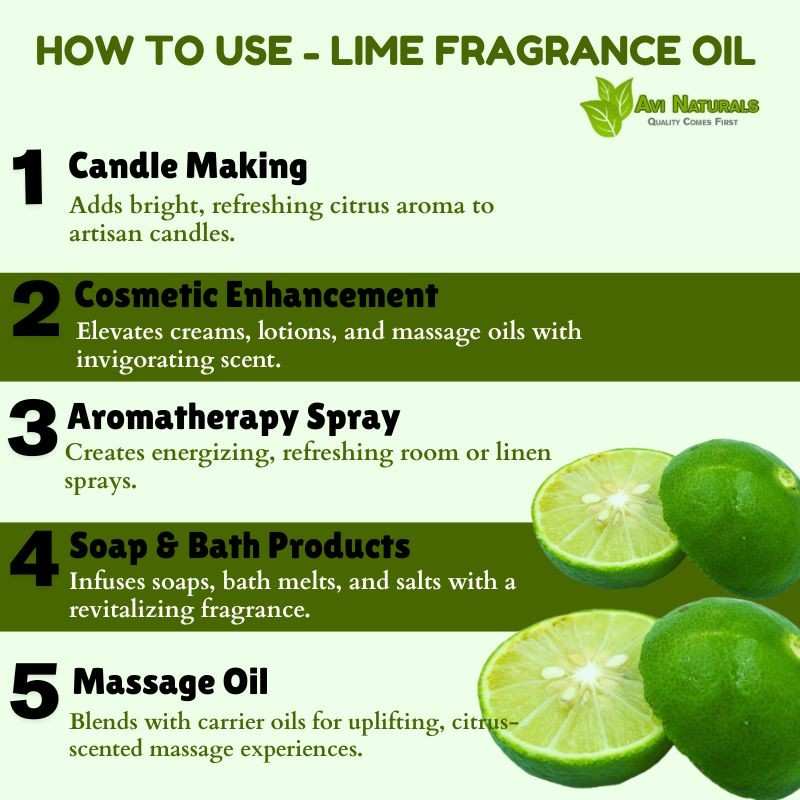 HOW TO USE - LIME FRAGRANCE OIL

AVI NATURALS
QUALITY COMES FIRST

1 Candle Making
Adds bright, refreshing citrus aroma to artisan candles.

2 Cosmetic Enhancement
Elevates creams, lotions, and massage oils with invigorating scent.

3 Aromatherapy Spray
Creates energizing, refreshing room or linen sprays.

4 Soap & Bath Products
Infuses soaps, bath melts, and salts with a revitalizing fragrance.

5 Massage Oil
Blends with carrier oils for uplifting, citrus-scented massage experiences.