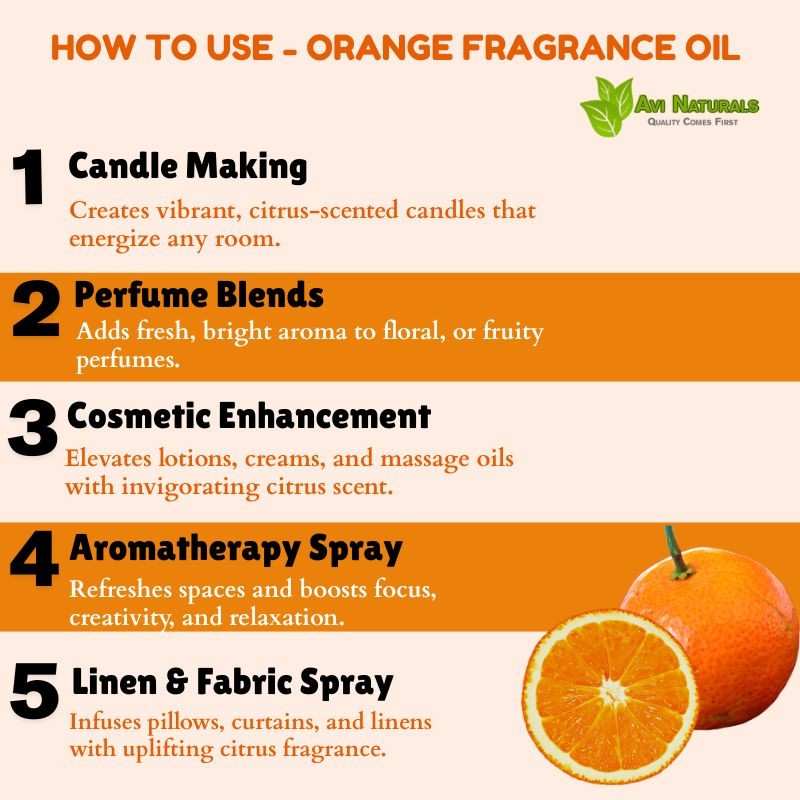 HOW TO USE - ORANGE FRAGRANCE OIL

AVI NATURALS
QUALITY COMES FIRST

1 Candle Making
Creates vibrant, citrus-scented candles that energize any room.

2 Perfume Blends
Adds fresh, bright aroma to floral, or fruity perfumes.

3 Cosmetic Enhancement
Elevates lotions, creams, and massage oils with invigorating citrus scent.

4 Aromatherapy Spray
Refreshes spaces and boosts focus, creativity, and relaxation.

5 Linen & Fabric Spray
Infuses pillows, curtains, and linens with uplifting citrus fragrance.