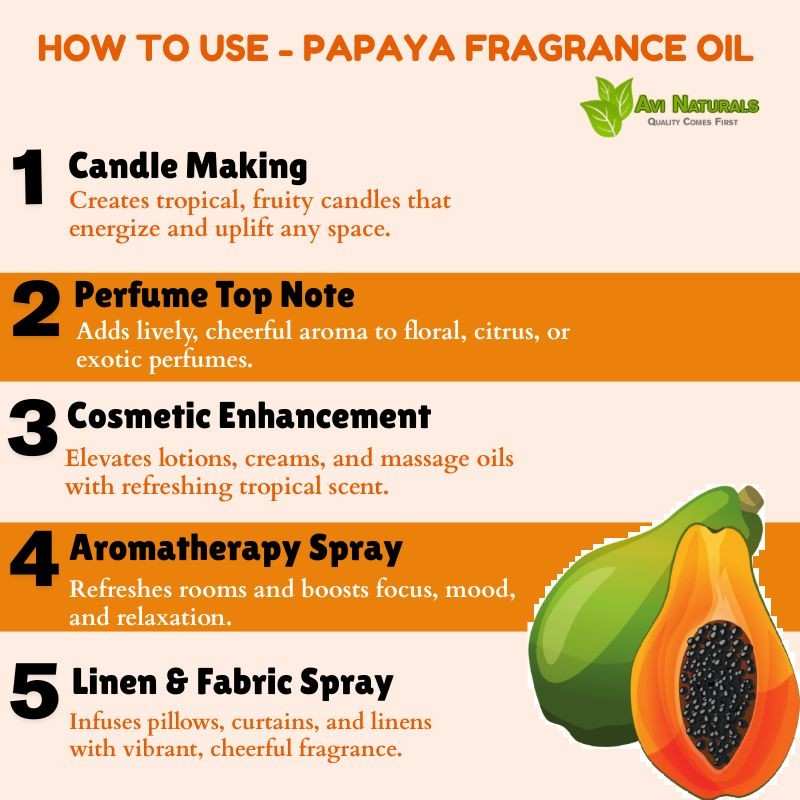 HOW TO USE - PAPAYA FRAGRANCE OIL

AVI NATURALS
QUALITY COMES FIRST

1 Candle Making
Creates tropical, fruity candles that energize and uplift any space.

2 Perfume Top Note
Adds lively, cheerful aroma to floral, citrus, or exotic perfumes.

3 Cosmetic Enhancement
Elevates lotions, creams, and massage oils with refreshing tropical scent.

4 Aromatherapy Spray
Refreshes rooms and boosts focus, mood, and relaxation.

5 Linen & Fabric Spray
Infuses pillows, curtains, and linens with vibrant, cheerful fragrance.