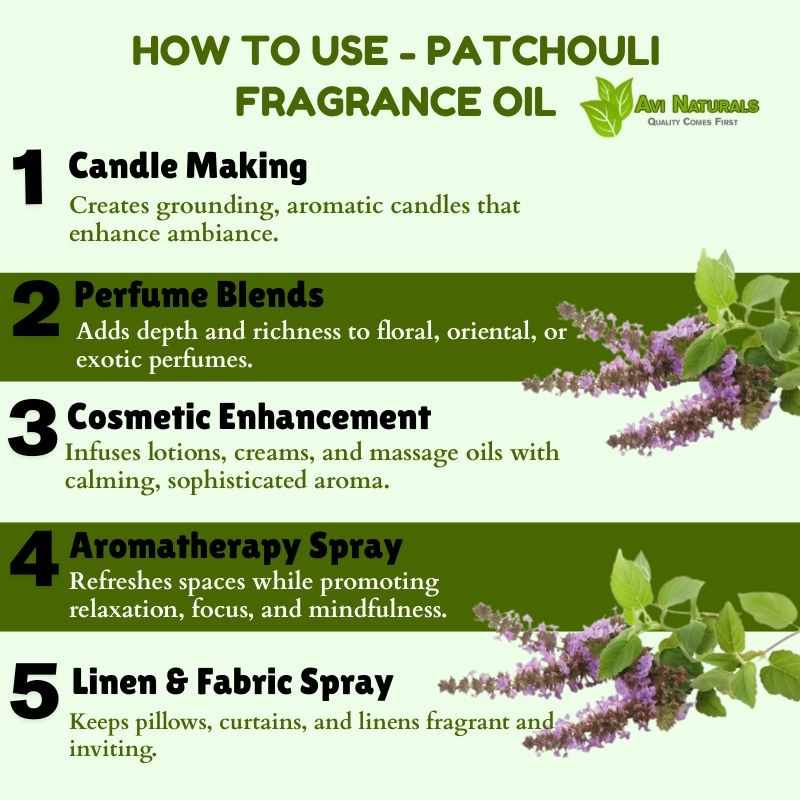 HOW TO USE - PATCHOULI FRAGRANCE OIL

AVI NATURALS
QUALITY COMES FIRST

1 Candle Making
Creates grounding, aromatic candles that enhance ambiance.

2 Perfume Blends
Adds depth and richness to floral, oriental, or exotic perfumes.

3 Cosmetic Enhancement
Infuses lotions, creams, and massage oils with calming, sophisticated aroma.

4 Aromatherapy Spray
Refreshes spaces while promoting relaxation, focus, and mindfulness.

5 Linen & Fabric Spray
Keeps pillows, curtains, and linens fragrant and inviting.