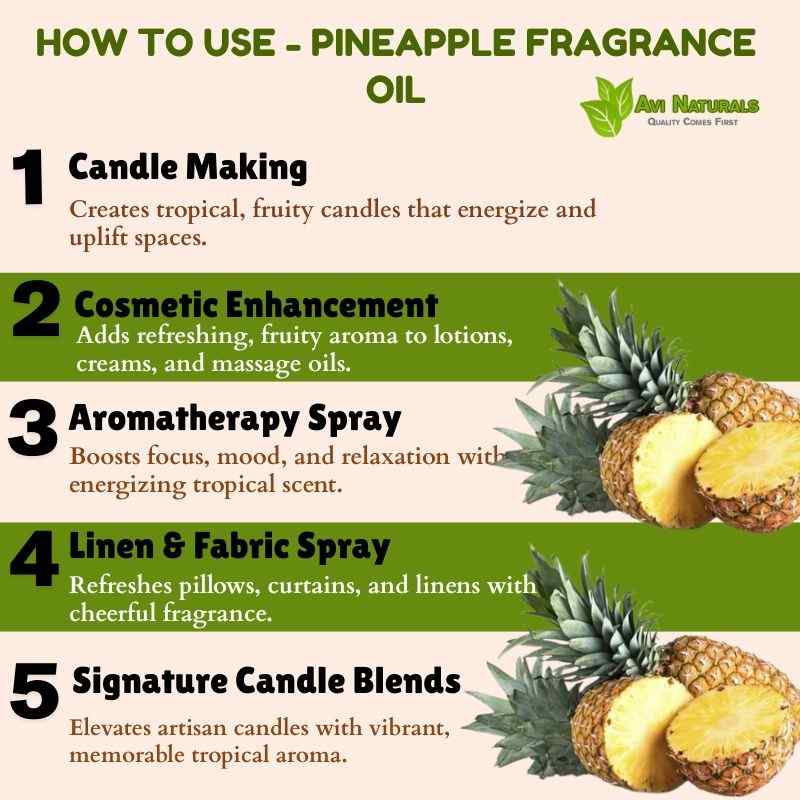 HOW TO USE - PINEAPPLE FRAGRANCE OIL

AVI NATURALS
QUALITY COMES FIRST

1 Candle Making
Creates tropical, fruity candles that energize and uplift spaces.

2 Cosmetic Enhancement
Adds refreshing, fruity aroma to lotions, creams, and massage oils.

3 Aromatherapy Spray
Boosts focus, mood, and relaxation with energizing tropical scent.

4 Linen & Fabric Spray
Refreshes pillows, curtains, and linens with cheerful fragrance.

5 Signature Candle Blends
Elevates artisan candles with vibrant, memorable tropical aroma.