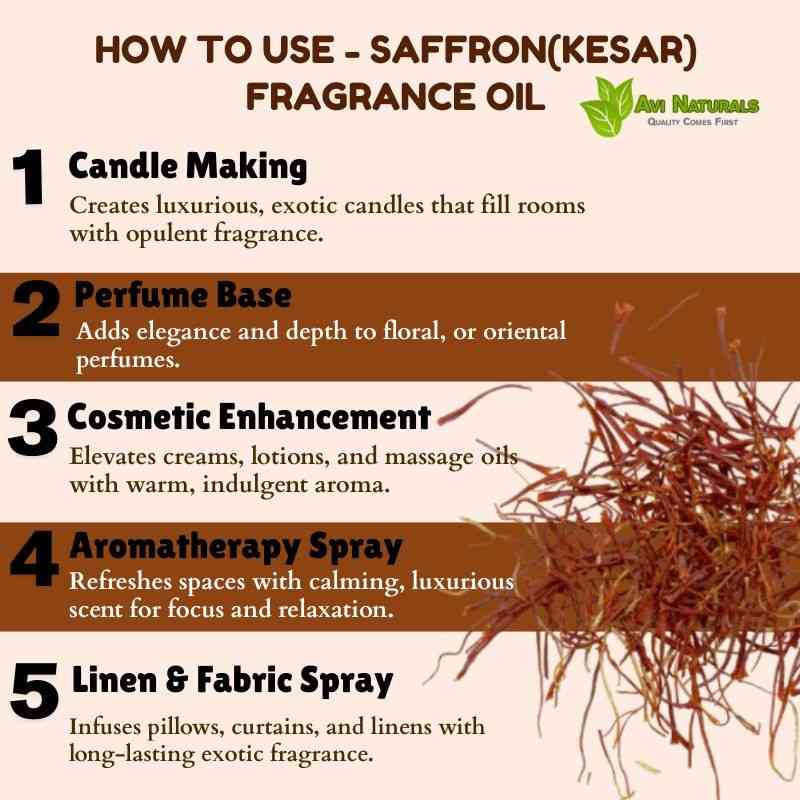 HOW TO USE - SAFFRON(KESAR) FRAGRANCE OIL

AVI NATURALS
QUALITY COMES FIRST

1 Candle Making
Creates luxurious, exotic candles that fill rooms with opulent fragrance.

2 Perfume Base
Adds elegance and depth to floral, or oriental perfumes.

3 Cosmetic Enhancement
Elevates creams, lotions, and massage oils with warm, indulgent aroma.

4 Aromatherapy Spray
Refreshes spaces with calming, luxurious scent for focus and relaxation.

5 Linen & Fabric Spray
Infuses pillows, curtains, and linens with long-lasting exotic fragrance.