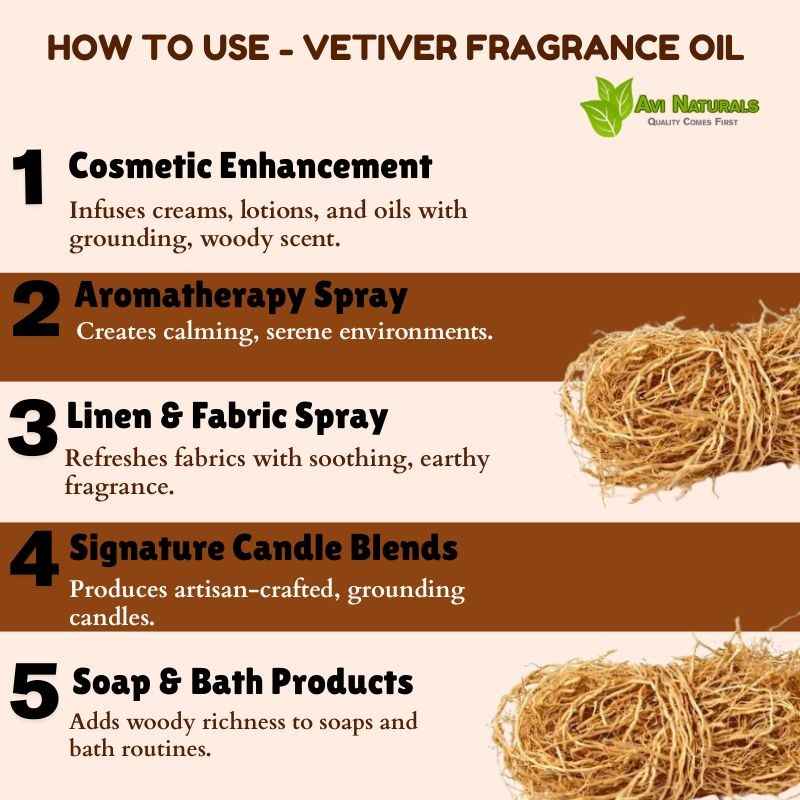 HOW TO USE - VETIVER FRAGRANCE OIL

AVI NATURALS
QUALITY COMES FIRST

1 Cosmetic Enhancement
Infuses creams, lotions, and oils with grounding, woody scent.

2 Aromatherapy Spray
Creates calming, serene environments.

3 Linen & Fabric Spray
Refreshes fabrics with soothing, earthy fragrance.

4 Signature Candle Blends
Produces artisan-crafted, grounding candles.

5 Soap & Bath Products
Adds woody richness to soaps and bath routines.