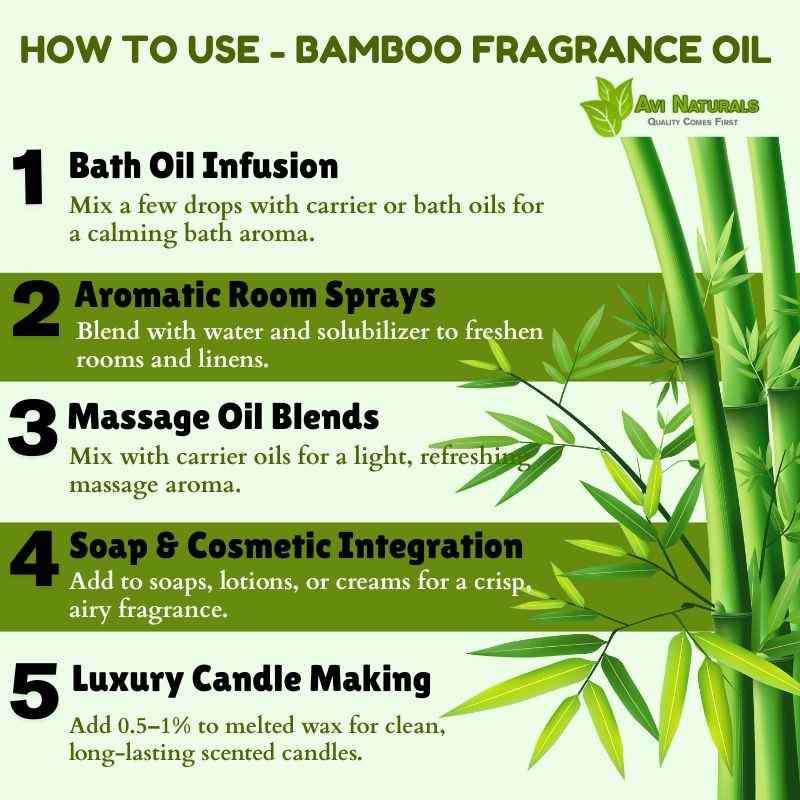 HOW TO USE - BAMBOO FRAGRANCE OIL

AVI NATURALS
QUALITY COMES FIRST

1 Bath Oil Infusion
Mix a few drops with carrier or bath oils for a calming bath aroma.

2 Aromatic Room Sprays
Blend with water and solubilizer to freshen rooms and linens.

3 Massage Oil Blends
Mix with carrier oils for a light, refreshing massage aroma.

4 Soap & Cosmetic Integration
Add to soaps, lotions, or creams for a crisp, airy fragrance.

5 Luxury Candle Making
Add 0.5–1% to melted wax for clean, long-lasting scented candles.