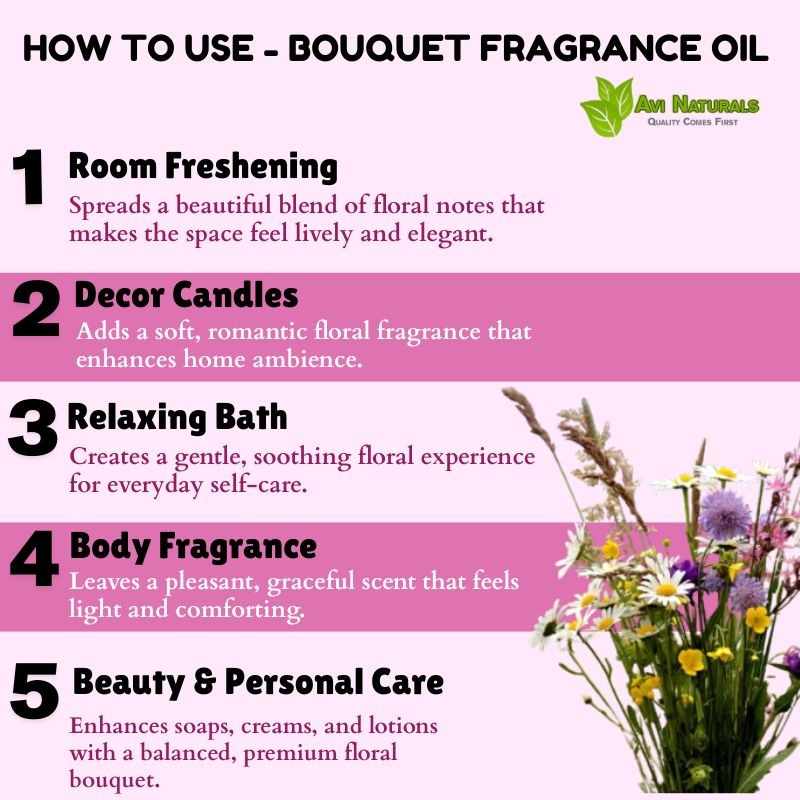 HOW TO USE - BOUQUET FRAGRANCE OIL

AVI NATURALS
QUALITY COMES FIRST

1 Room Freshening
Spreads a beautiful blend of floral notes that makes the space feel lively and elegant.

2 Decor Candles
Adds a soft, romantic floral fragrance that enhances home ambience.

3 Relaxing Bath
Creates a gentle, soothing floral experience for everyday self-care.

4 Body Fragrance
Leaves a pleasant, graceful scent that feels light and comforting.

5 Beauty & Personal Care
Enhances soaps, creams, and lotions with a balanced, premium floral bouquet.