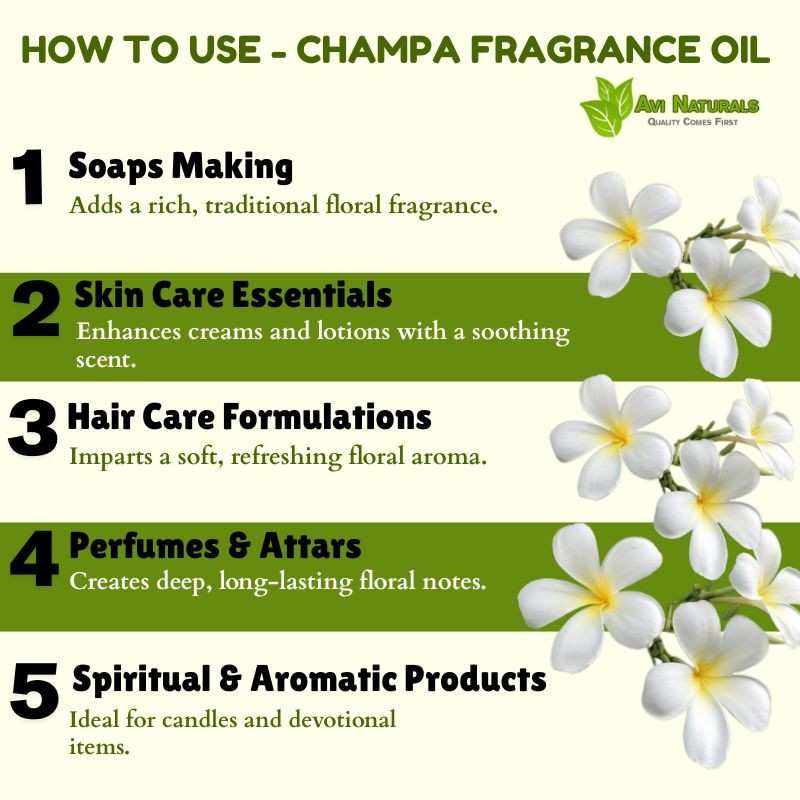 HOW TO USE - CHAMPA FRAGRANCE OIL

AVI NATURALS
QUALITY COMES FIRST

1 Soaps Making
Adds a rich, traditional floral fragrance.

2 Skin Care Essentials
Enhances creams and lotions with a soothing scent.

3 Hair Care Formulations
Imparts a soft, refreshing floral aroma.

4 Perfumes & Attars
Creates deep, long-lasting floral notes.

5 Spiritual & Aromatic Products
Ideal for candles and devotional items.