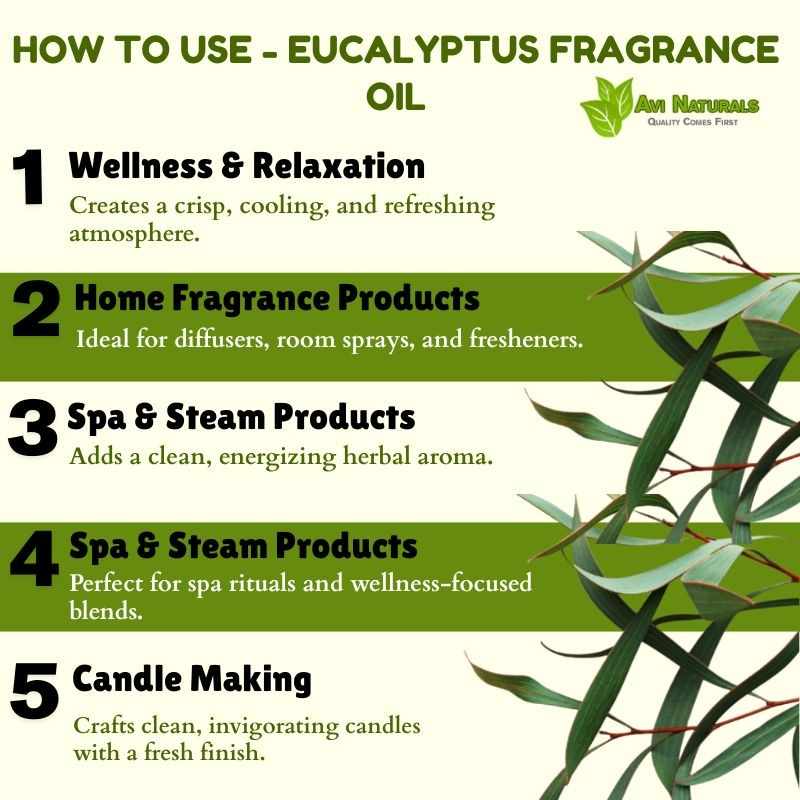 HOW TO USE - EUCALYPTUS FRAGRANCE OIL

AVI NATURALS
QUALITY COMES FIRST

1 Wellness & Relaxation
Creates a crisp, cooling, and refreshing atmosphere.

2 Home Fragrance Products
Ideal for diffusers, room sprays, and fresheners.

3 Spa & Steam Products
Adds a clean, energizing herbal aroma.

4 Spa & Steam Products
Perfect for spa rituals and wellness-focused blends.

5 Candle Making
Crafts clean, invigorating candles with a fresh finish.