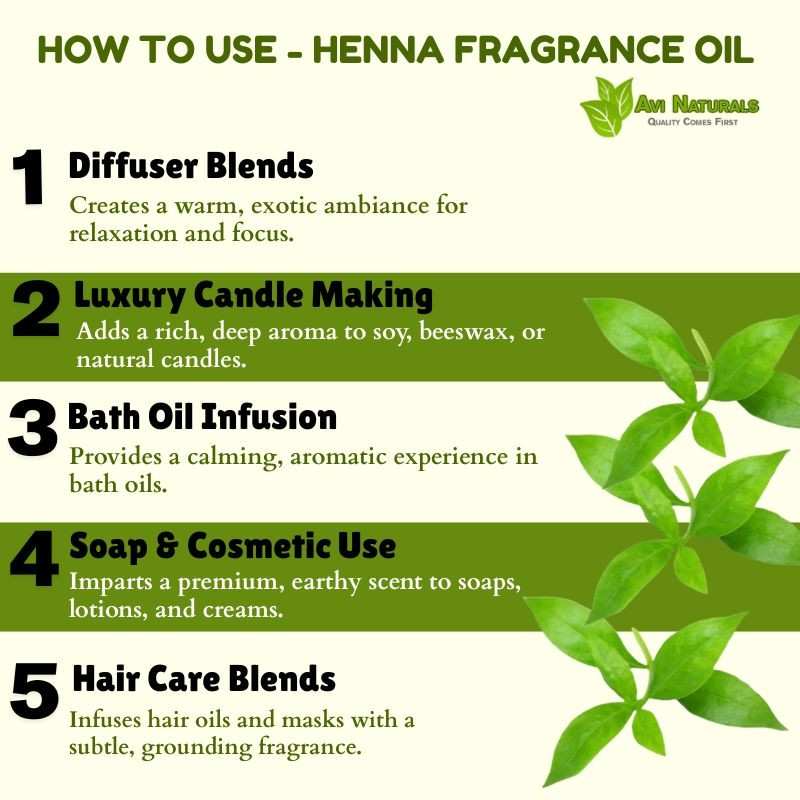 HOW TO USE - HENNA FRAGRANCE OIL

AVI NATURALS
QUALITY COMES FIRST

1 Diffuser Blends
Creates a warm, exotic ambiance for relaxation and focus.

2 Luxury Candle Making
Adds a rich, deep aroma to soy, beeswax, or natural candles.

3 Bath Oil Infusion
Provides a calming, aromatic experience in bath oils.

4 Soap & Cosmetic Use
Imparts a premium, earthy scent to soaps, lotions, and creams.

5 Hair Care Blends
Infuses hair oils and masks with a subtle, grounding fragrance.