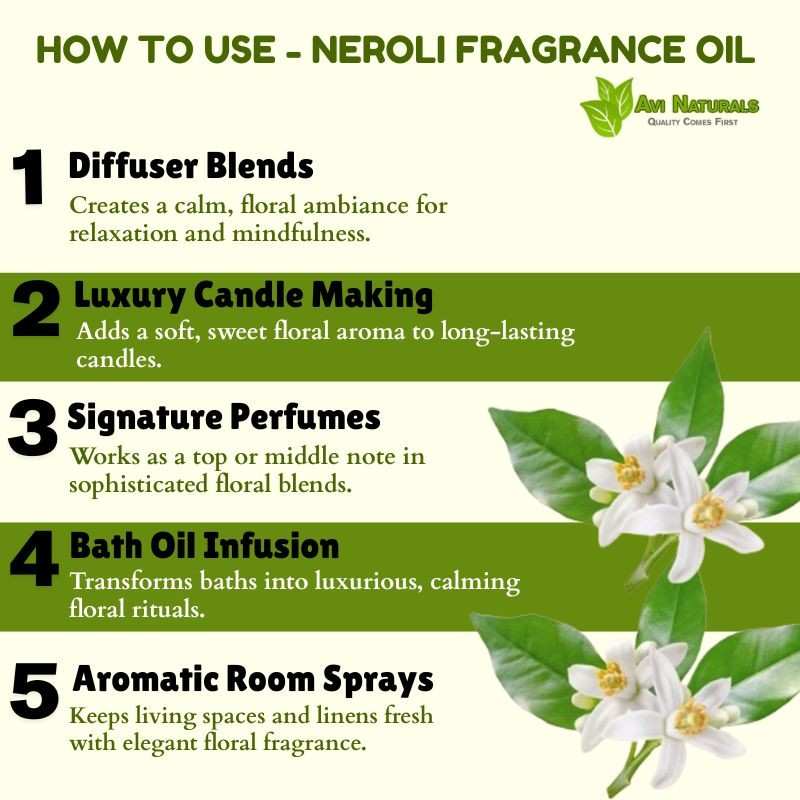 HOW TO USE - NEROLI FRAGRANCE OIL

AVI NATURALS
QUALITY COMES FIRST

1 Diffuser Blends
Creates a calm, floral ambiance for relaxation and mindfulness.

2 Luxury Candle Making
Adds a soft, sweet floral aroma to long-lasting candles.

3 Signature Perfumes
Works as a top or middle note in sophisticated floral blends.

4 Bath Oil Infusion
Transforms baths into luxurious, calming floral rituals.

5 Aromatic Room Sprays
Keeps living spaces and linens fresh with elegant floral fragrance.