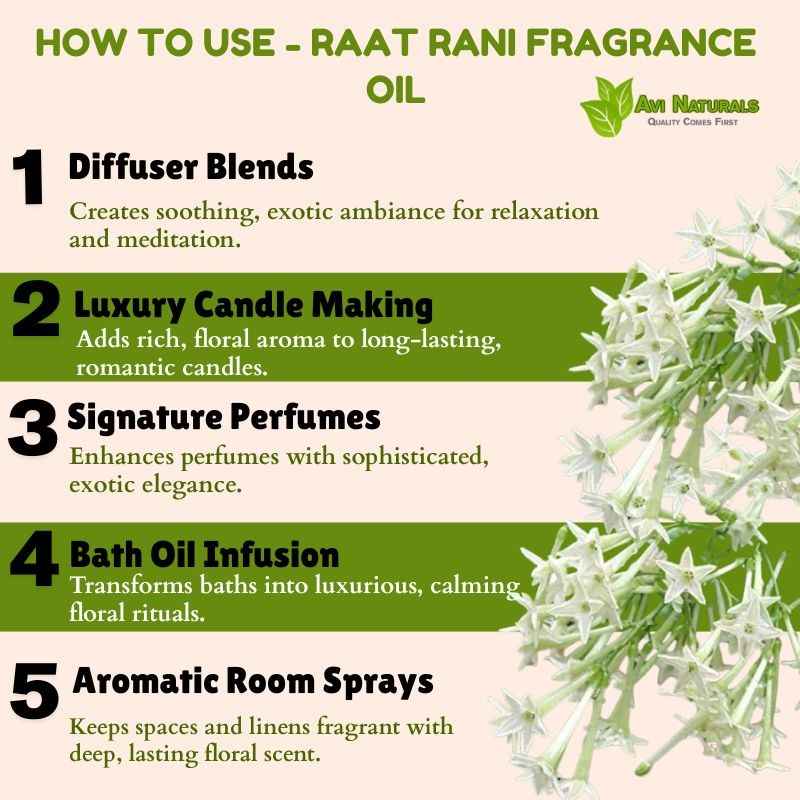 HOW TO USE - RAAT RANI FRAGRANCE OIL

AVI NATURALS
QUALITY COMES FIRST

1 Diffuser Blends
Creates soothing, exotic ambiance for relaxation and meditation.

2 Luxury Candle Making
Adds rich, floral aroma to long-lasting, romantic candles.

3 Signature Perfumes
Enhances perfumes with sophisticated, exotic elegance.

4 Bath Oil Infusion
Transforms baths into luxurious, calming floral rituals.

5 Aromatic Room Sprays
Keeps spaces and linens fragrant with deep, lasting floral scent.