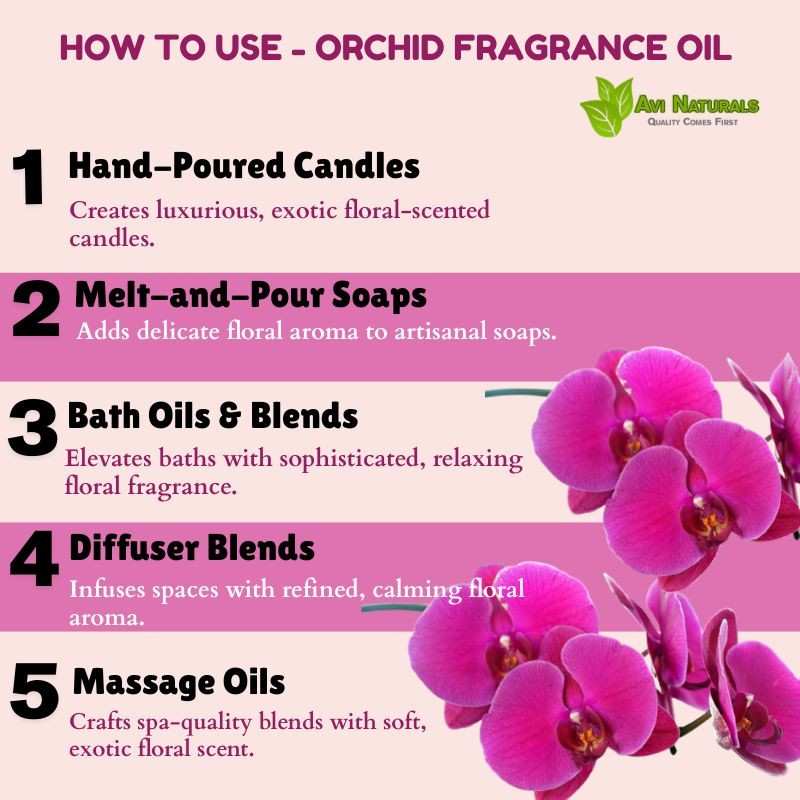 HOW TO USE - ORCHID FRAGRANCE OIL

AVI NATURALS
QUALITY COMES FIRST

1 Hand-Poured Candles
Creates luxurious, exotic floral-scented candles.

2 Melt-and-Pour Soaps
Adds delicate floral aroma to artisanal soaps.

3 Bath Oils & Blends
Elevates baths with sophisticated, relaxing floral fragrance.

4 Diffuser Blends
Infuses spaces with refined, calming floral aroma.

5 Massage Oils
Crafts spa-quality blends with soft, exotic floral scent.