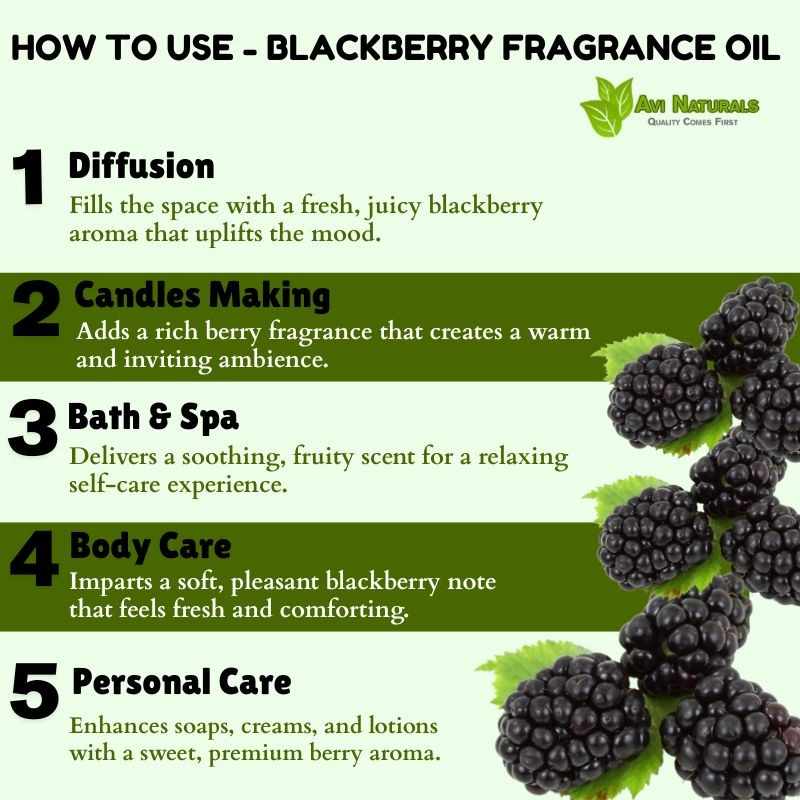 HOW TO USE - BLACKBERRY FRAGRANCE OIL

AVI NATURALS
QUALITY COMES FIRST

1 Diffusion
Fills the space with a fresh, juicy blackberry aroma that uplifts the mood.

2 Candles Making
Adds a rich berry fragrance that creates a warm and inviting ambience.

3 Bath & Spa
Delivers a soothing, fruity scent for a relaxing self-care experience.

4 Body Care
Imparts a soft, pleasant blackberry note that feels fresh and comforting.

5 Personal Care
Enhances soaps, creams, and lotions with a sweet, premium berry aroma.