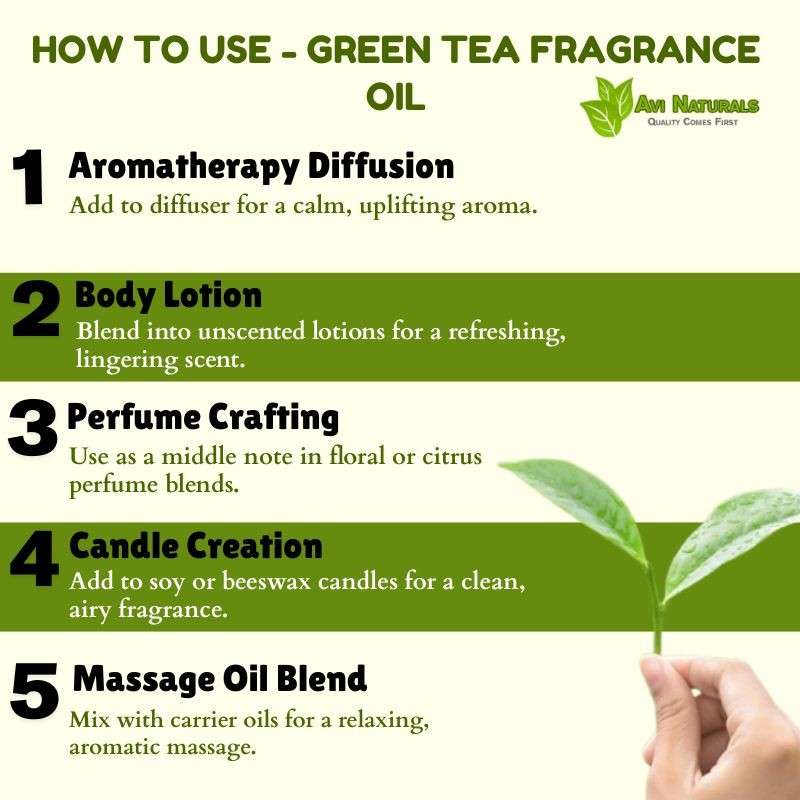 HOW TO USE - GREEN TEA FRAGRANCE OIL

AVI NATURALS
QUALITY COMES FIRST

1 Aromatherapy Diffusion
Add to diffuser for a calm, uplifting aroma.

2 Body Lotion
Blend into unscented lotions for a refreshing, lingering scent.

3 Perfume Crafting
Use as a middle note in floral or citrus perfume blends.

4 Candle Creation
Add to soy or beeswax candles for a clean, airy fragrance.

5 Massage Oil Blend
Mix with carrier oils for a relaxing, aromatic massage.