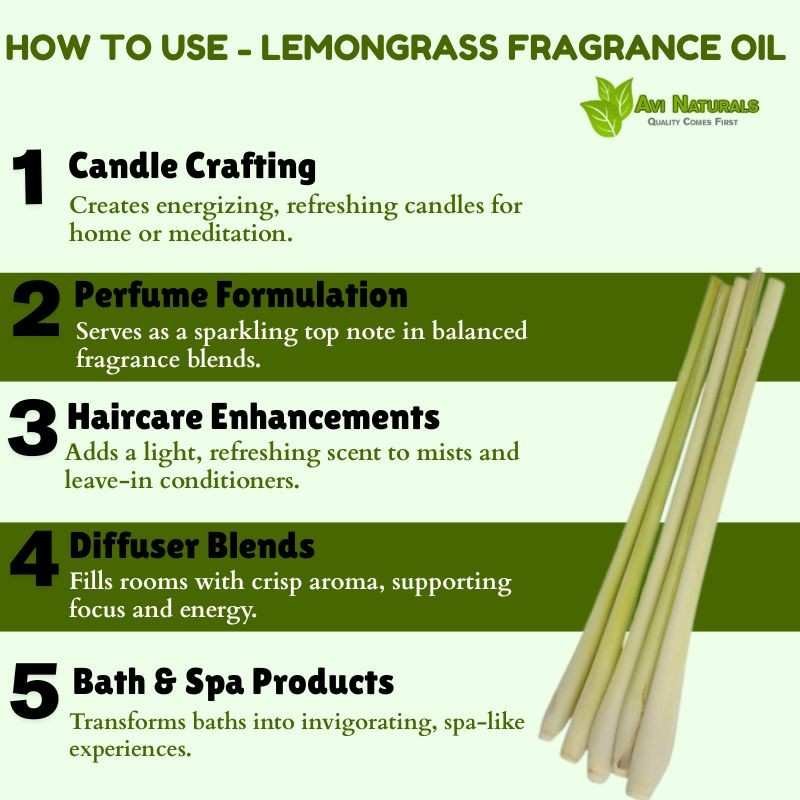 HOW TO USE - LEMONGRASS FRAGRANCE OIL

AVI NATURALS
QUALITY COMES FIRST

1 Candle Crafting
Creates energizing, refreshing candles for home or meditation.

2 Perfume Formulation
Serves as a sparkling top note in balanced fragrance blends.

3 Haircare Enhancements
Adds a light, refreshing scent to mists and leave-in conditioners.

4 Diffuser Blends
Fills rooms with crisp aroma, supporting focus and energy.

5 Bath & Spa Products
Transforms baths into invigorating, spa-like experiences.