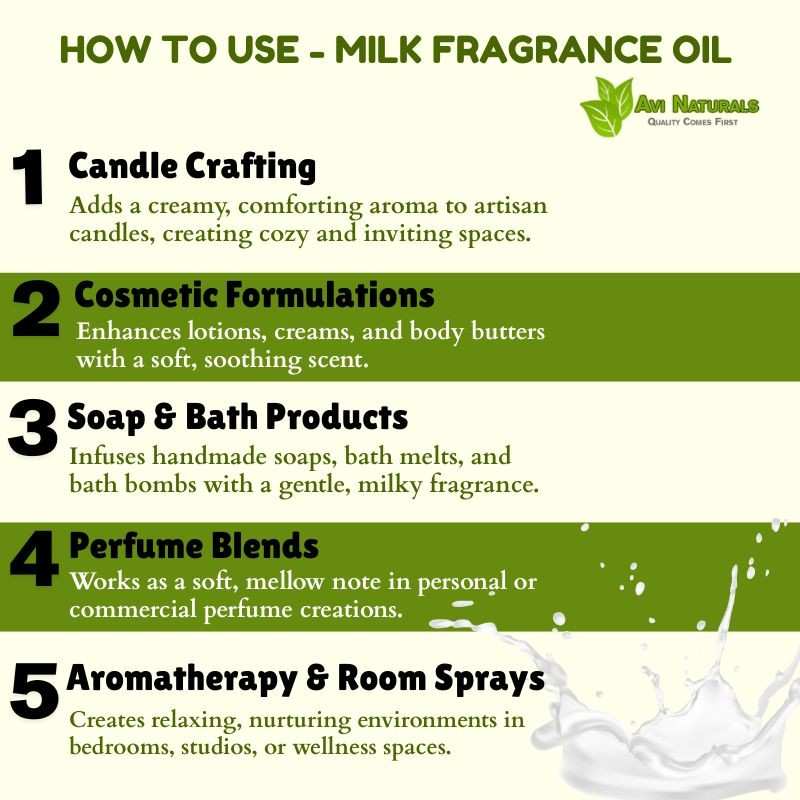 HOW TO USE - MILK FRAGRANCE OIL

AVI NATURALS
QUALITY COMES FIRST

1 Candle Crafting
Adds a creamy, comforting aroma to artisan candles, creating cozy and inviting spaces.

2 Cosmetic Formulations
Enhances lotions, creams, and body butters with a soft, soothing scent.

3 Soap & Bath Products
Infuses handmade soaps, bath melts, and bath bombs with a gentle, milky fragrance.

4 Perfume Blends
Works as a soft, mellow note in personal or commercial perfume creations.

5 Aromatherapy & Room Sprays
Creates relaxing, nurturing environments in bedrooms, studios, or wellness spaces.