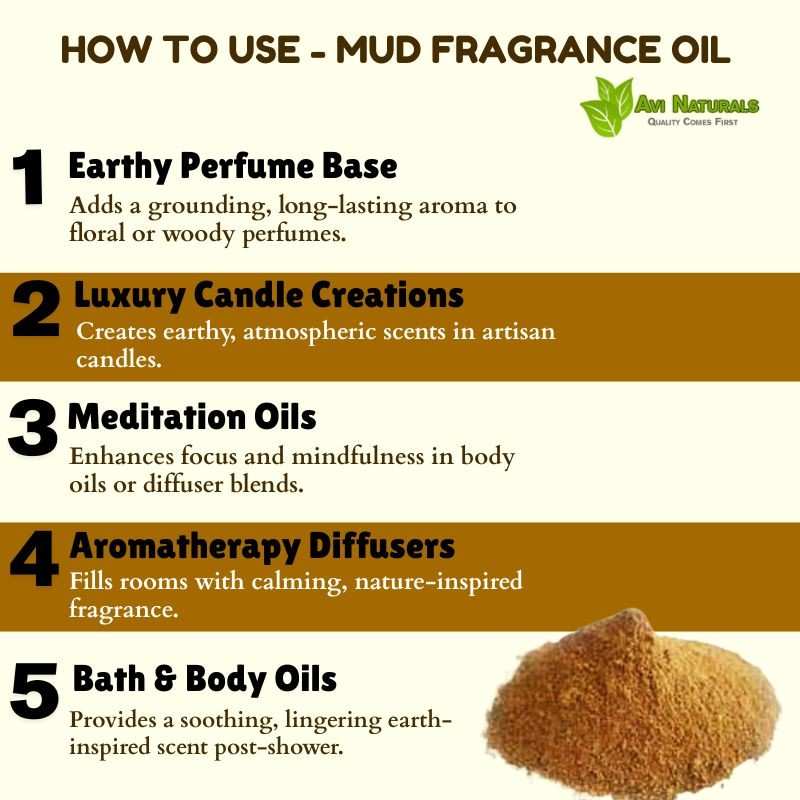 HOW TO USE - MUD FRAGRANCE OIL

AVI NATURALS
QUALITY COMES FIRST

1 Earthy Perfume Base
Adds a grounding, long-lasting aroma to floral or woody perfumes.

2 Luxury Candle Creations
Creates earthy, atmospheric scents in artisan candles.

3 Meditation Oils
Enhances focus and mindfulness in body oils or diffuser blends.

4 Aromatherapy Diffusers
Fills rooms with calming, nature-inspired fragrance.

5 Bath & Body Oils
Provides a soothing, lingering earth-inspired scent post-shower.