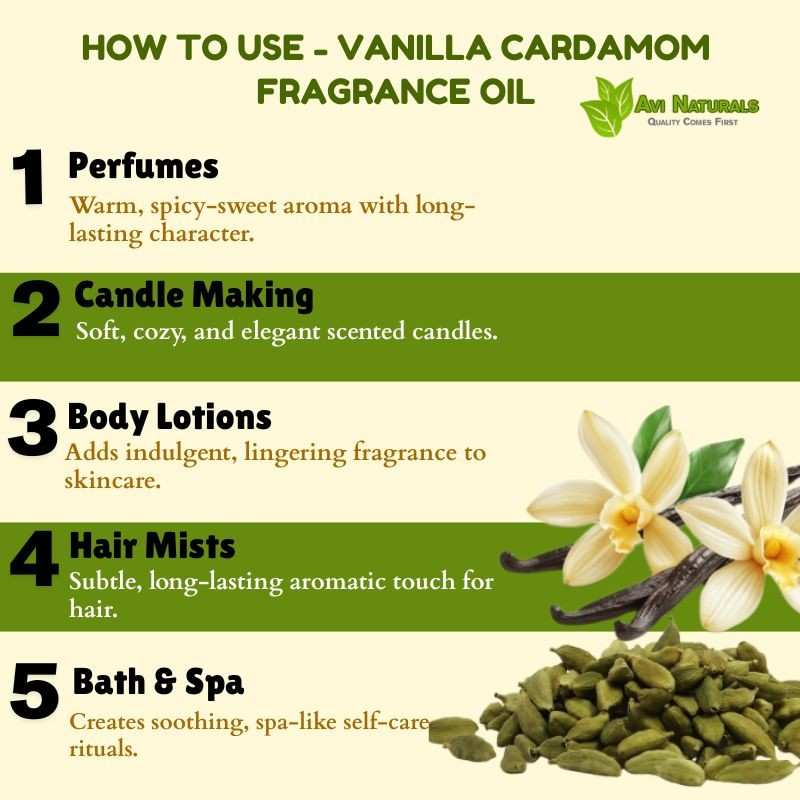 HOW TO USE - VANILLA CARDAMOM FRAGRANCE OIL

AVI NATURALS
QUALITY COMES FIRST

1 Perfumes
Warm, spicy-sweet aroma with long-lasting character.

2 Candle Making
Soft, cozy, and elegant scented candles.

3 Body Lotions
Adds indulgent, lingering fragrance to skincare.

4 Hair Mists
Subtle, long-lasting aromatic touch for hair.

5 Bath & Spa
Creates soothing, spa-like self-care rituals.