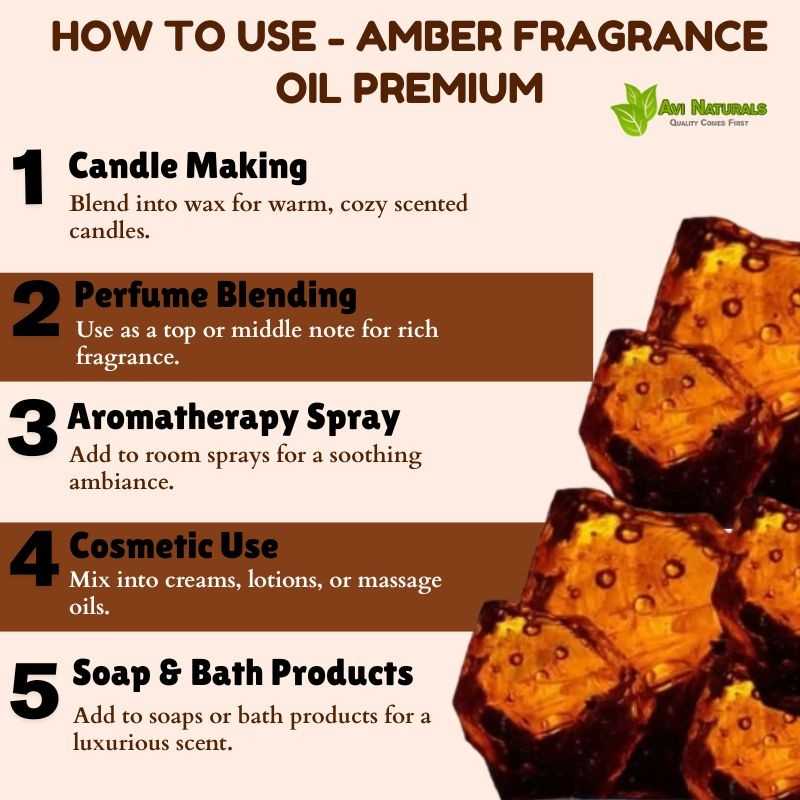 HOW TO USE - AMBER FRAGRANCE OIL PREMIUM

AVI NATURALS
QUALITY COMES FIRST

1 Candle Making
Blend into wax for warm, cozy scented candles.

2 Perfume Blending
Use as a top or middle note for rich fragrance.

3 Aromatherapy Spray
Add to room sprays for a soothing ambiance.

4 Cosmetic Use
Mix into creams, lotions, or massage oils.

5 Soap & Bath Products
Add to soaps or bath products for a luxurious scent.