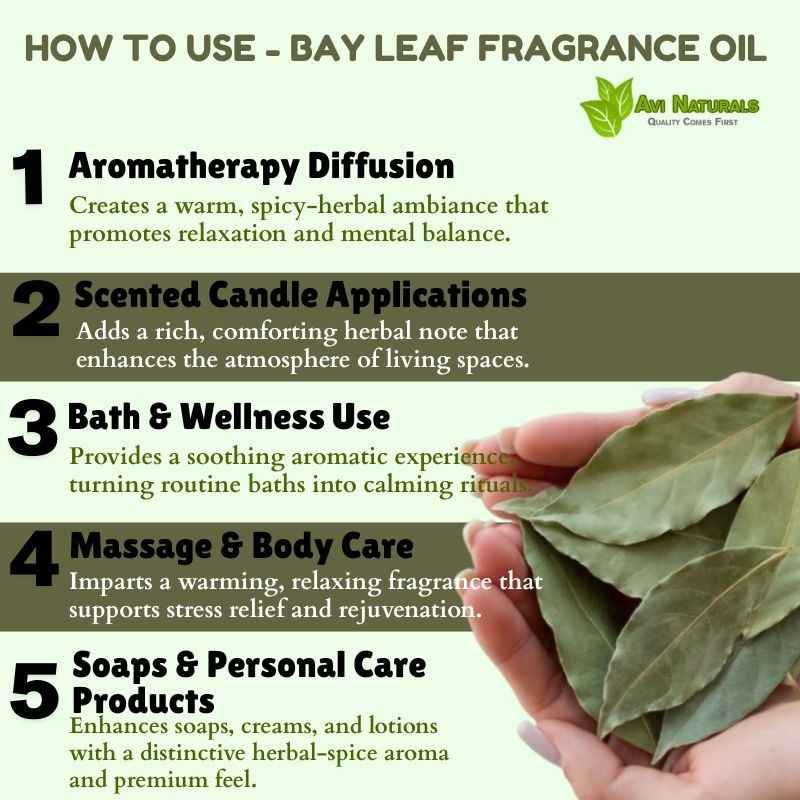 HOW TO USE - BAY LEAF FRAGRANCE OIL

AVI NATURALS
QUALITY COMES FIRST

1 Aromatherapy Diffusion
Creates a warm, spicy-herbal ambiance that promotes relaxation and mental balance.

2 Scented Candle Applications
Adds a rich, comforting herbal note that enhances the atmosphere of living spaces.

3 Bath & Wellness Use
Provides a soothing aromatic experience, turning routine baths into calming rituals.

4 Massage & Body Care
Imparts a warming, relaxing fragrance that supports stress relief and rejuvenation.

5 Soaps & Personal Care Products
Enhances soaps, creams, and lotions with a distinctive herbal-spice aroma and premium feel.