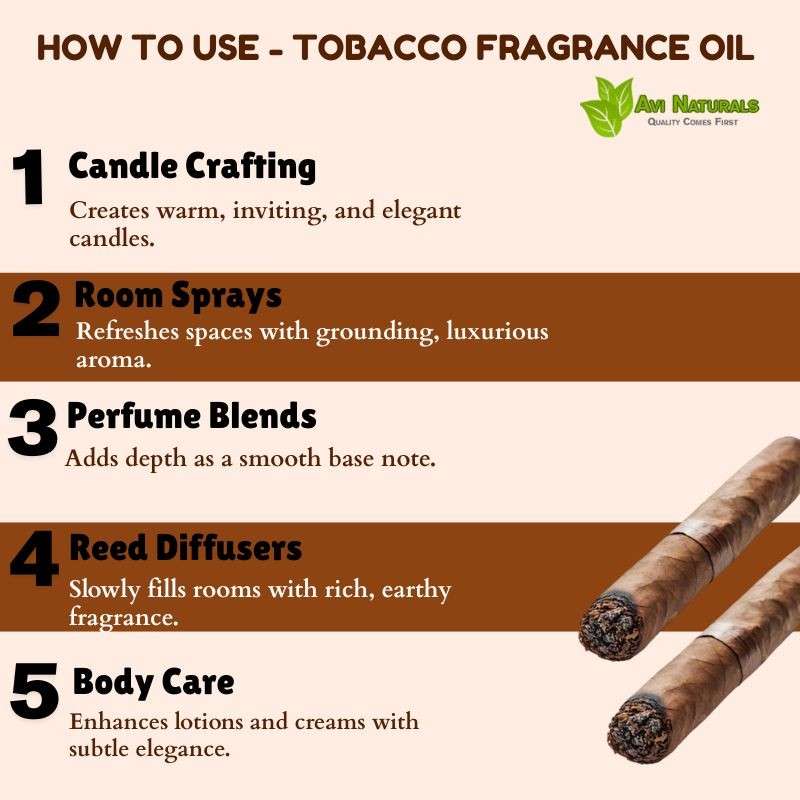 HOW TO USE - TOBACCO FRAGRANCE OIL

AVI NATURALS
QUALITY COMES FIRST

1 Candle Crafting
Creates warm, inviting, and elegant candles.

2 Room Sprays
Refreshes spaces with grounding, luxurious aroma.

3 Perfume Blends
Adds depth as a smooth base note.

4 Reed Diffusers
Slowly fills rooms with rich, earthy fragrance.

5 Body Care
Enhances lotions and creams with subtle elegance.