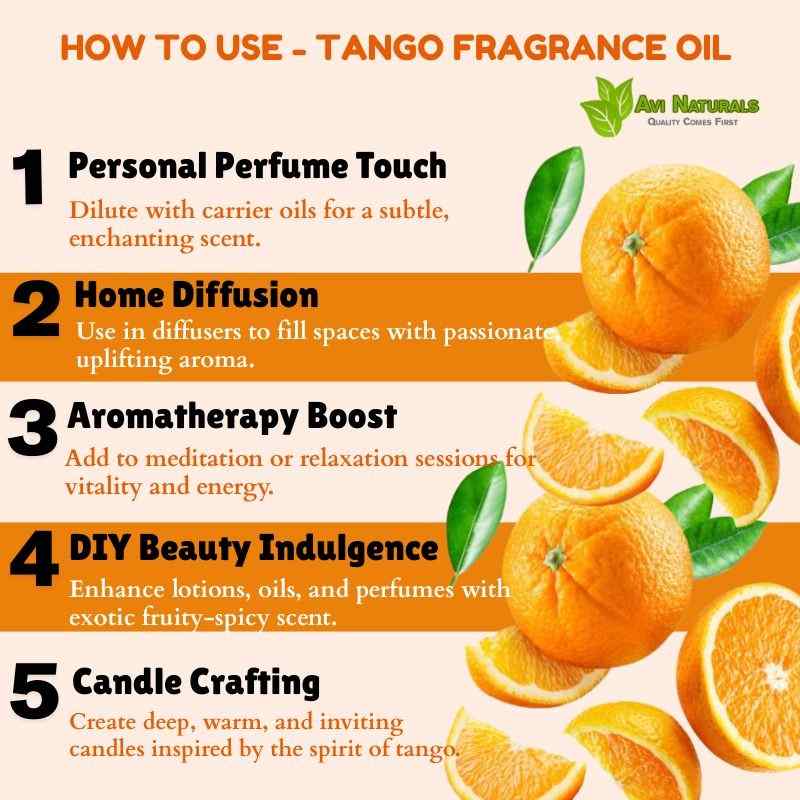 HOW TO USE - TANGO FRAGRANCE OIL

AVI NATURALS
QUALITY COMES FIRST

1 Personal Perfume Touch
Dilute with carrier oils for a subtle, enchanting scent.

2 Home Diffusion
Use in diffusers to fill spaces with passionate, uplifting aroma.

3 Aromatherapy Boost
Add to meditation or relaxation sessions for vitality and energy.

4 DIY Beauty Indulgence
Enhance lotions, oils, and perfumes with exotic fruity-spicy scent.

5 Candle Crafting
Create deep, warm, and inviting candles inspired by the spirit of tango.