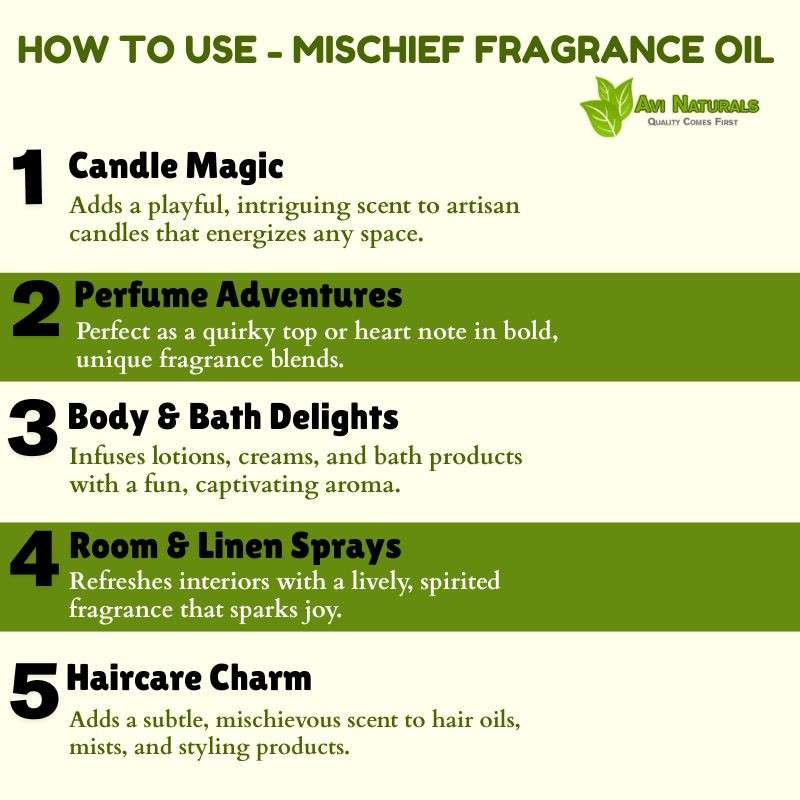 HOW TO USE - MISCHIEF FRAGRANCE OIL

AVI NATURALS
QUALITY COMES FIRST

1 Candle Magic
Adds a playful, intriguing scent to artisan candles that energizes any space.

2 Perfume Adventures
Perfect as a quirky top or heart note in bold, unique fragrance blends.

3 Body & Bath Delights
Infuses lotions, creams, and bath products with a fun, captivating aroma.

4 Room & Linen Sprays
Refreshes interiors with a lively, spirited fragrance that sparks joy.

5 Haircare Charm
Adds a subtle, mischievous scent to hair oils, mists, and styling products.