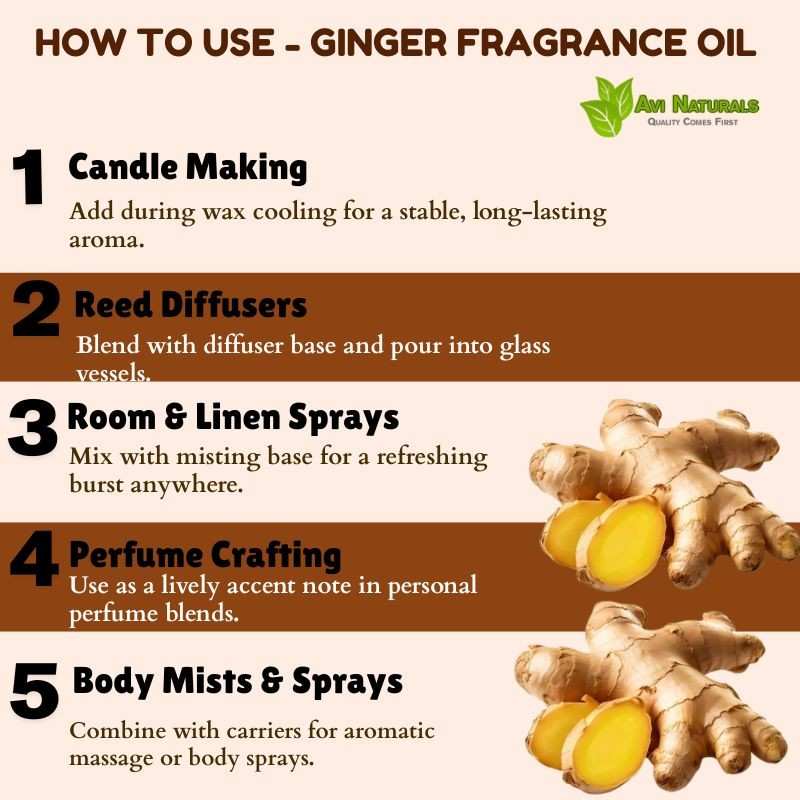 HOW TO USE - GINGER FRAGRANCE OIL

AVI NATURALS
QUALITY COMES FIRST

1 Candle Making
Add during wax cooling for a stable, long-lasting aroma.

2 Reed Diffusers
Blend with diffuser base and pour into glass vessels.

3 Room & Linen Sprays
Mix with misting base for a refreshing burst anywhere.

4 Perfume Crafting
Use as a lively accent note in personal perfume blends.

5 Body Mists & Sprays
Combine with carriers for aromatic massage or body sprays.