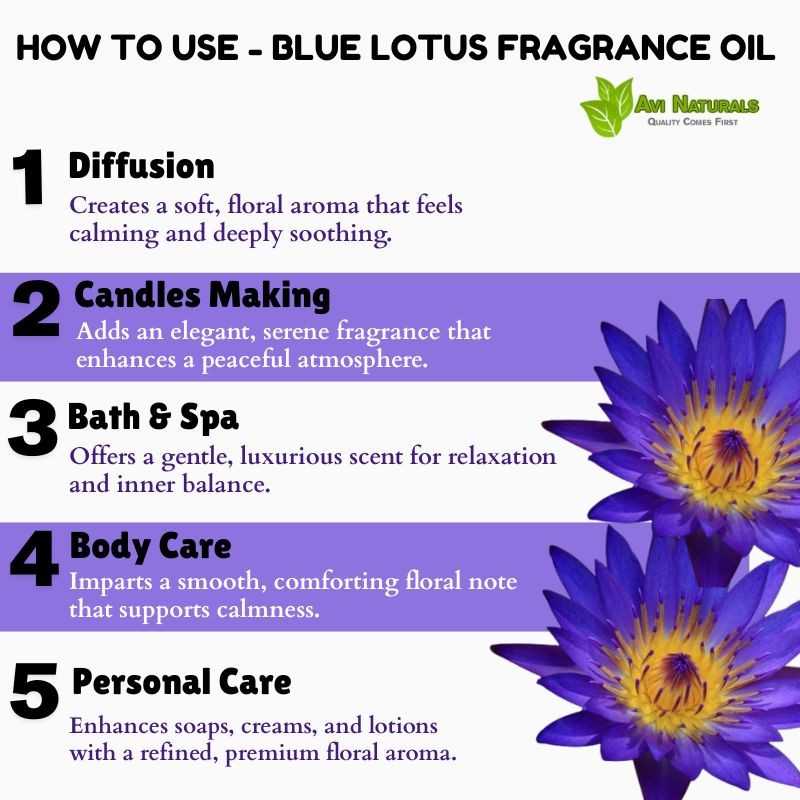 HOW TO USE - BLUE LOTUS FRAGRANCE OIL

AVI NATURALS
QUALITY COMES FIRST

1 Diffusion
Creates a soft, floral aroma that feels calming and deeply soothing.

2 Candles Making
Adds an elegant, serene fragrance that enhances a peaceful atmosphere.

3 Bath & Spa
Offers a gentle, luxurious scent for relaxation and inner balance.

4 Body Care
Imparts a smooth, comforting floral note that supports calmness.

5 Personal Care
Enhances soaps, creams, and lotions with a refined, premium floral aroma.