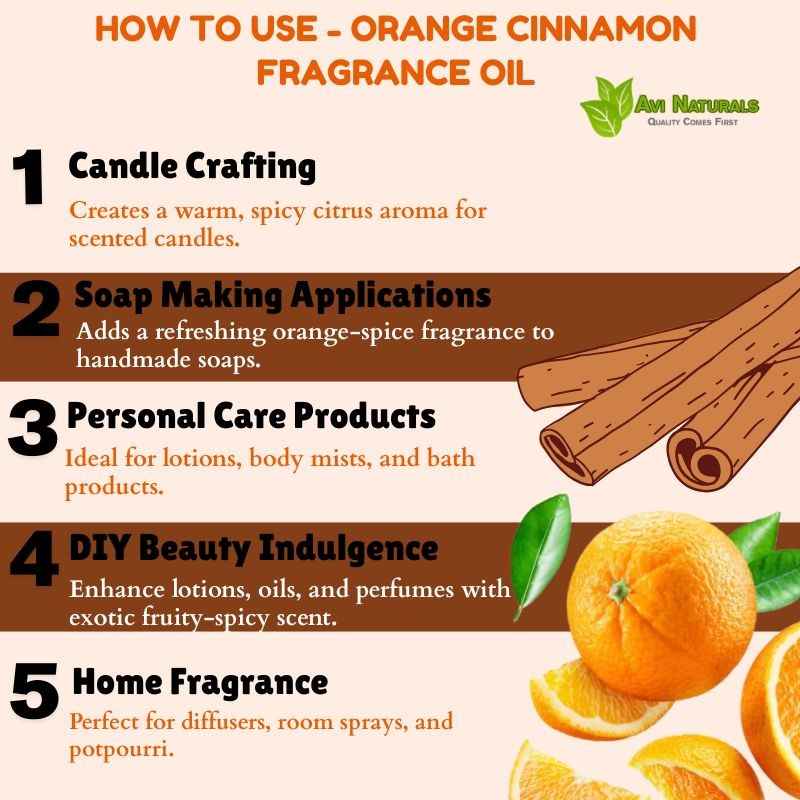 HOW TO USE - ORANGE CINNAMON FRAGRANCE OIL

AVI NATURALS
QUALITY COMES FIRST

1 Candle Crafting
Creates a warm, spicy citrus aroma for scented candles.

2 Soap Making Applications
Adds a refreshing orange-spice fragrance to handmade soaps.

3 Personal Care Products
Ideal for lotions, body mists, and bath products.

4 DIY Beauty Indulgence
Enhance lotions, oils, and perfumes with exotic fruity-spicy scent.

5 Home Fragrance
Perfect for diffusers, room sprays, and potpourri.